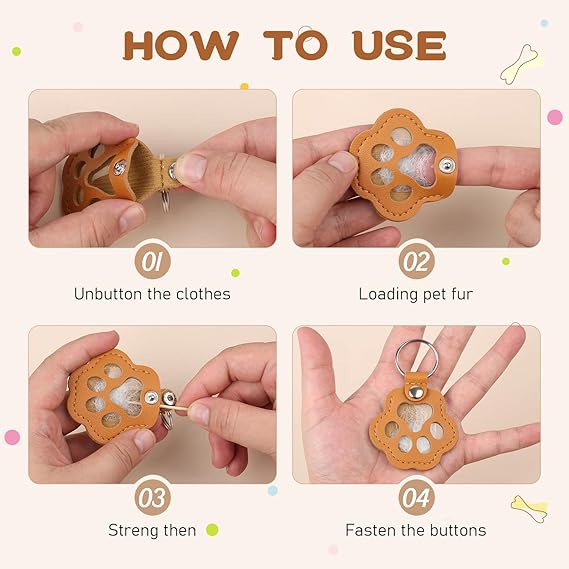 HOW TO USE

01
Unbutton the clothes

02
Loading pet fur

03
Streng then

04
Fasten the buttons